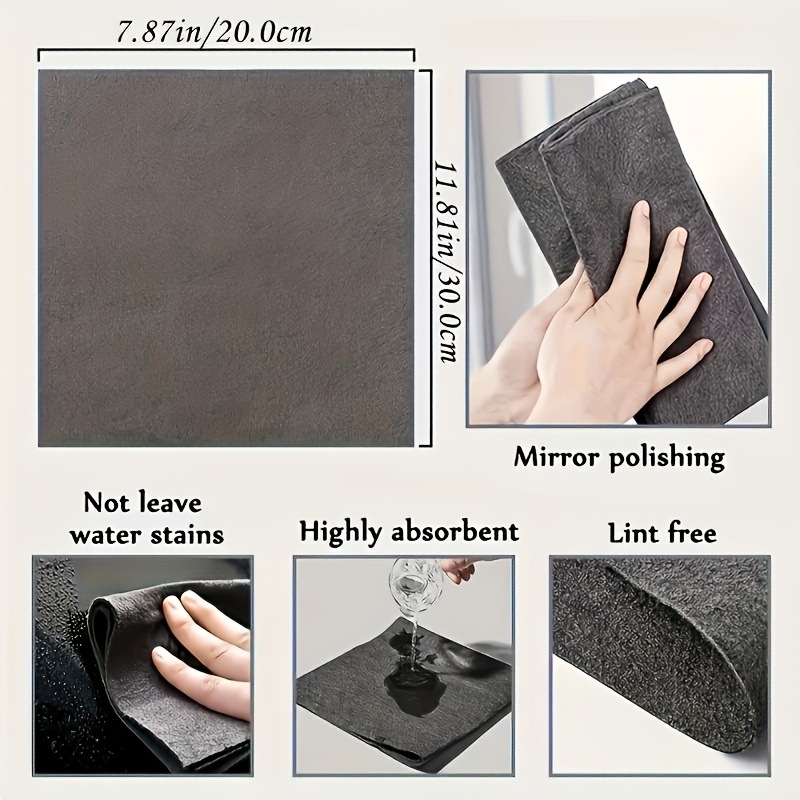 7.87in/20.0cm

11.81in/30.0cm

Mirror polishing

Not leave water stains

Highly absorbent

Lint free