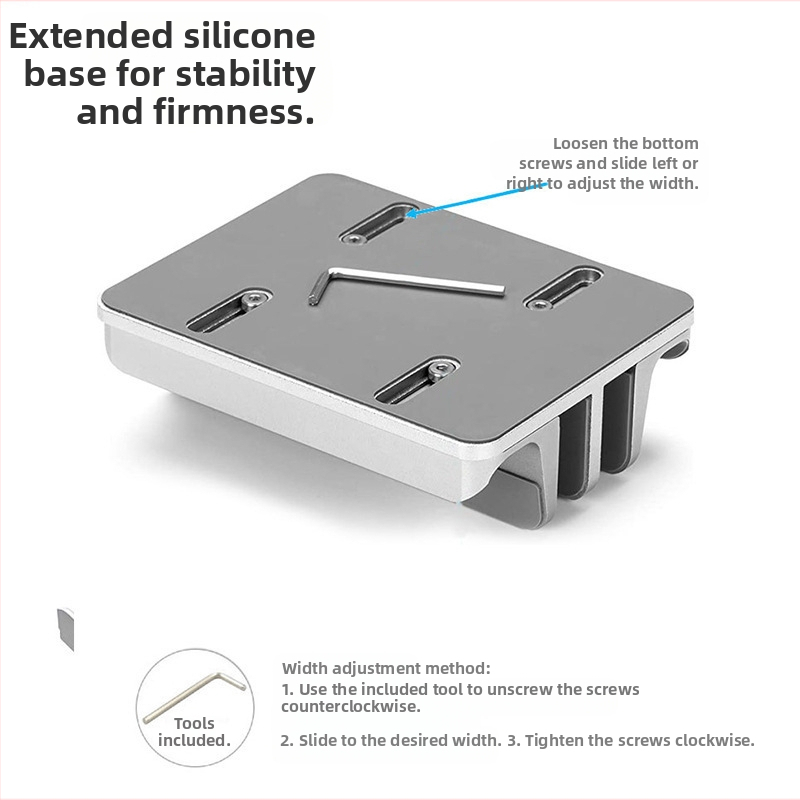 Extended silicone base for stability and firmness.

Loosen the bottom screws and slide left or right to adjust the width.

Tools included.

Width adjustment method:
1. Use the included tool to unscrew the screws counterclockwise.

2. Slide to the desired width. 3. Tighten the screws clockwise.