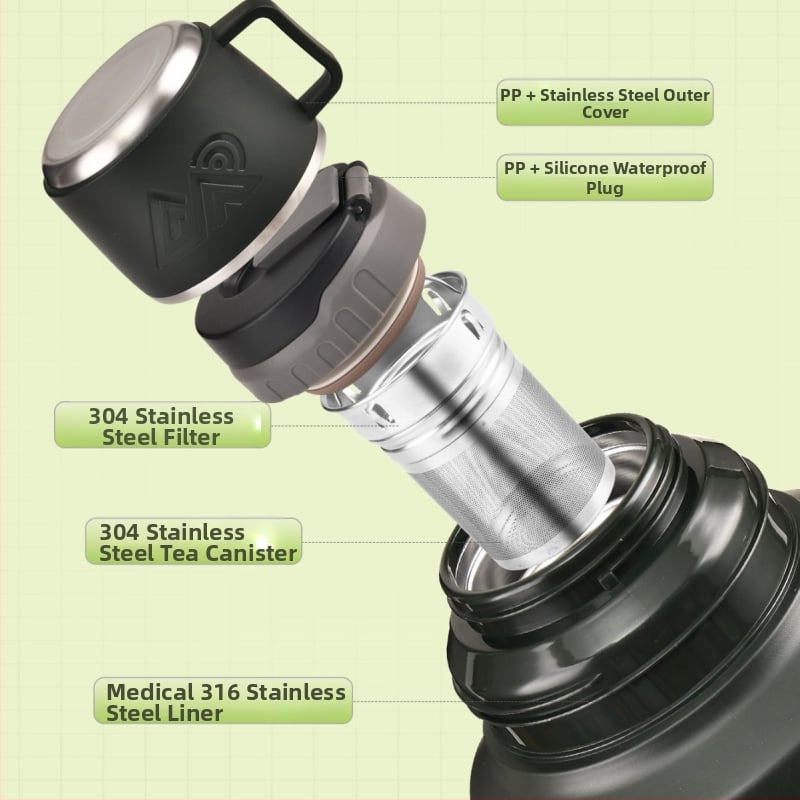 PP + Stainless Steel Outer Cover

PP + Silicone Waterproof Plug

304 Stainless Steel Filter

304 Stainless Steel Tea Canister

Medical 316 Stainless Steel Liner