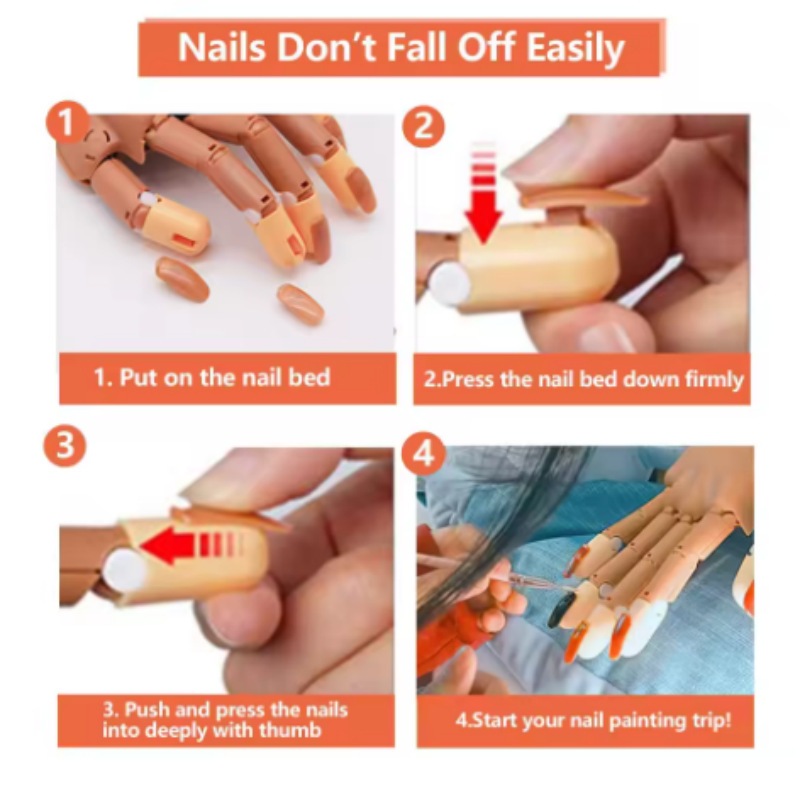 Nails Don't Fall Off Easily

1

1. Put on the nail bed

2

2.Press the nail bed down firmly

3

3. Push and press the nails into deeply with thumb

4

4.Start your nail painting trip!