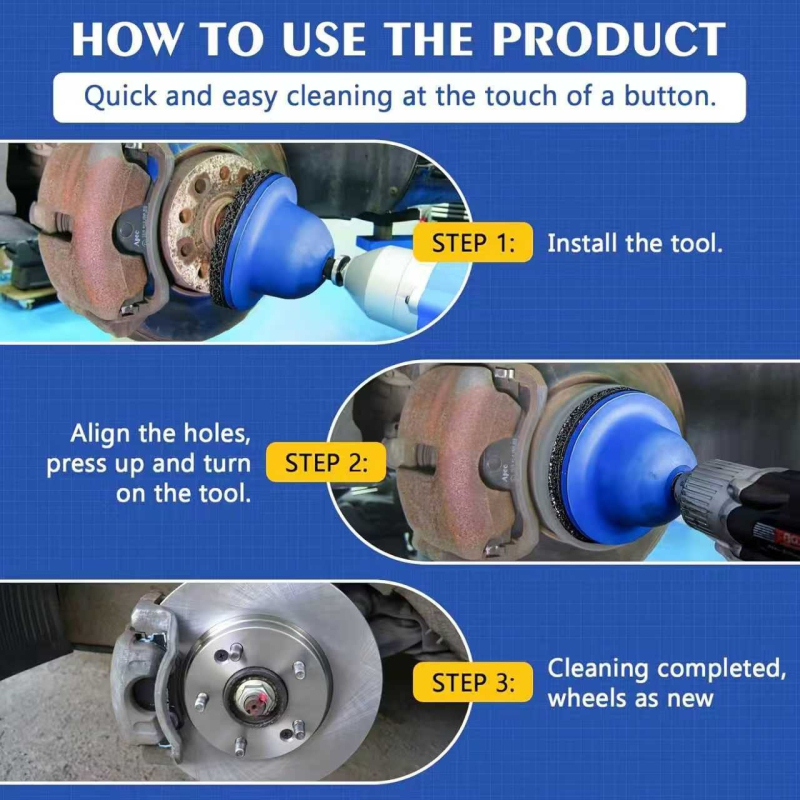 HOW TO USE THE PRODUCT

Quick and easy cleaning at the touch of a button.

STEP 1: Install the tool.

Align the holes, press up and turn on the tool. STEP 2:

STEP 3: Cleaning completed, wheels as new