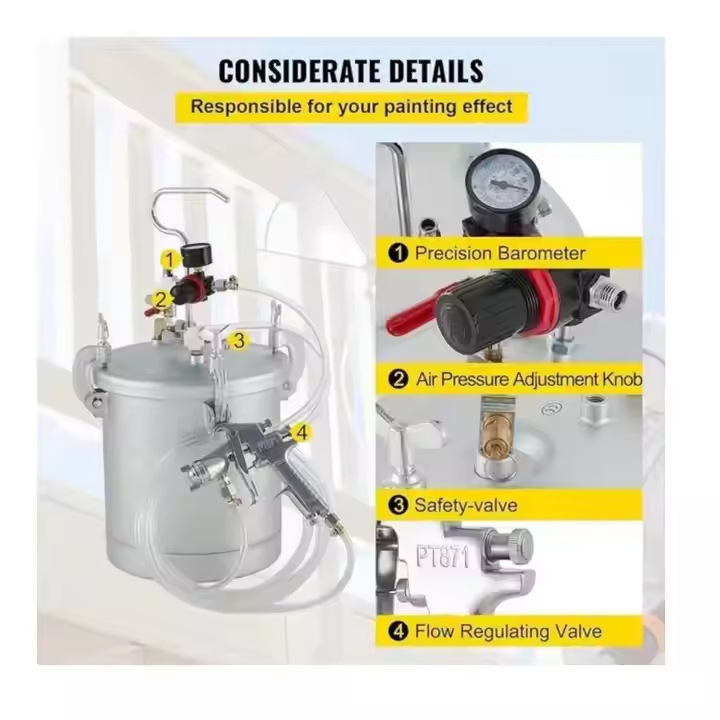 CONSIDERATE DETAILS

Responsible for your painting effect

1

2

3

4

❶ Precision Barometer

❷ Air Pressure Adjustment Knob

❸ Safety-valve

PT871

❹ Flow Regulating Valve