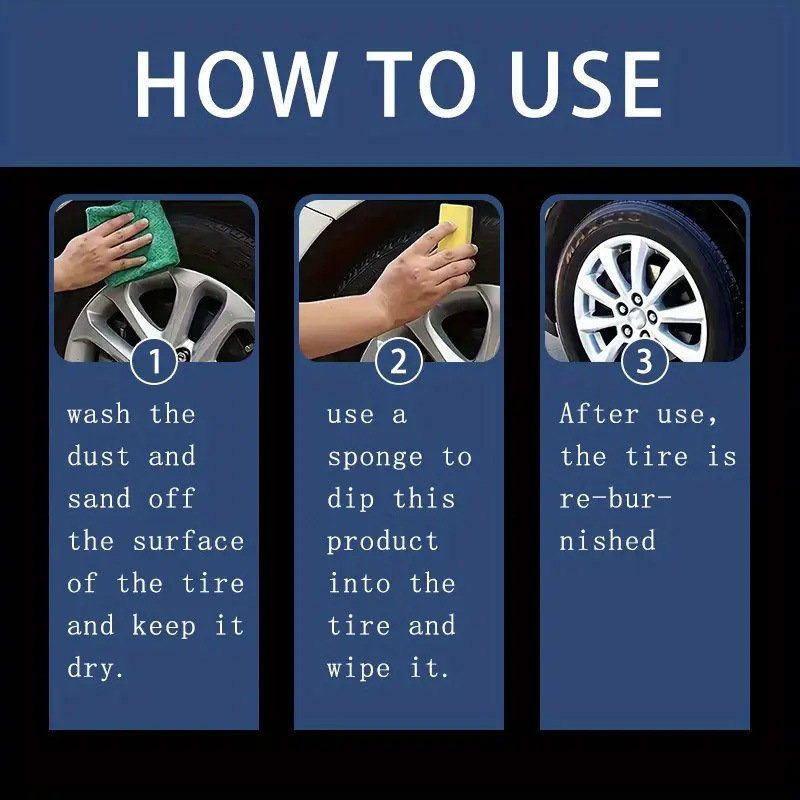 HOW TO USE

1

wash the dust and sand off the surface of the tire and keep it dry.

2

use a sponge to dip this product into the tire and wipe it.

3

After use, the tire is re-burnished