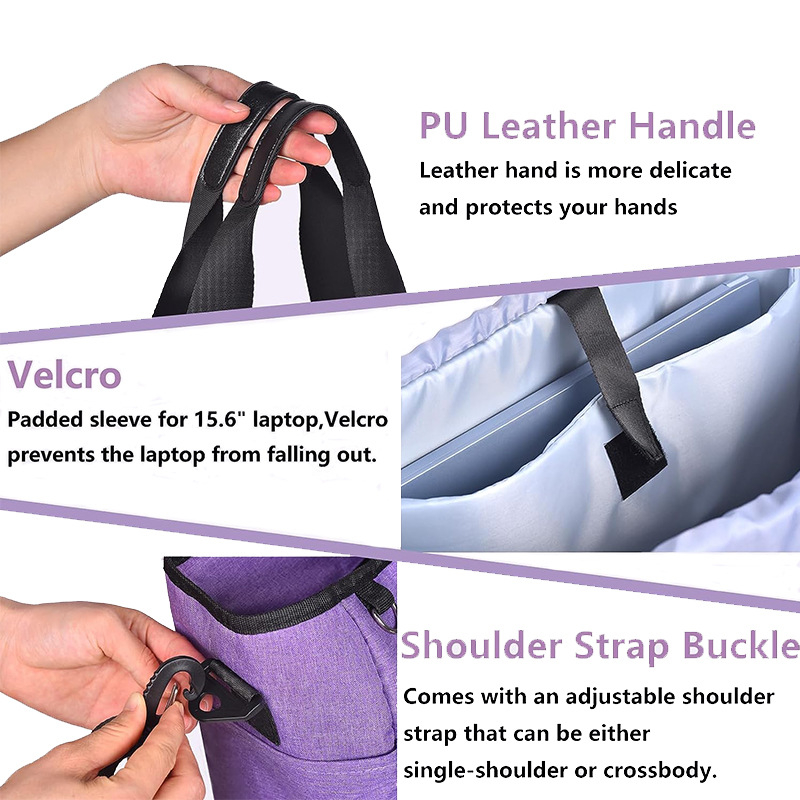 PU Leather Handle
Leather hand is more delicate and protects your hands

Velcro
Padded sleeve for 15.6" laptop,Velcro prevents the laptop from falling out.

Shoulder Strap Buckle
Comes with an adjustable shoulder strap that can be either single-shoulder or crossbody.