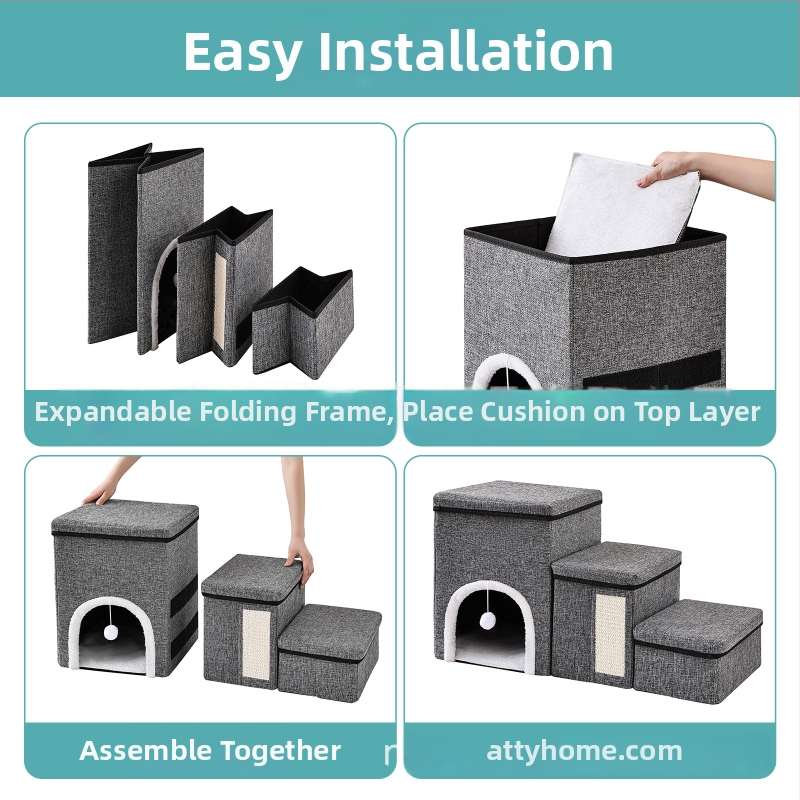 Easy Installation

Expandable Folding Frame,

Place Cushion on Top Layer

Assemble Together

attyhome.com