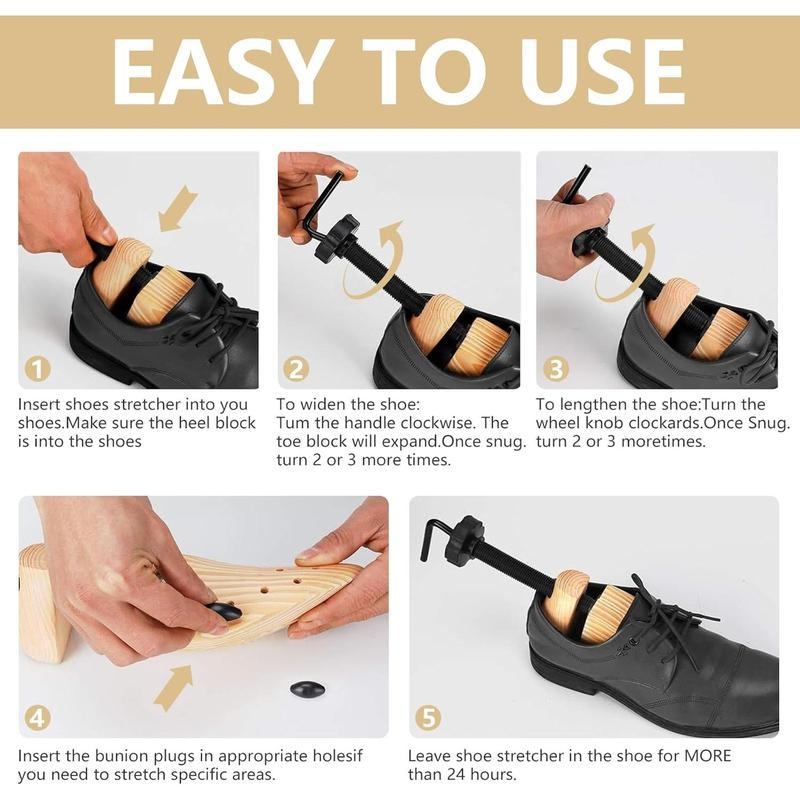 EASY TO USE

1
Insert shoes stretcher into you shoes.Make sure the heel block is into the shoes

2
To widen the shoe:
Tum the handle clockwise. The toe block will expand.Once snug. turn 2 or 3 more times.

3
To lengthen the shoe:Turn the wheel knob clockards.Once Snug. turn 2 or 3 moretimes.

4
Insert the bunion plugs in appropriate holesif you need to stretch specific areas.

5
Leave shoe stretcher in the shoe for MORE than 24 hours.