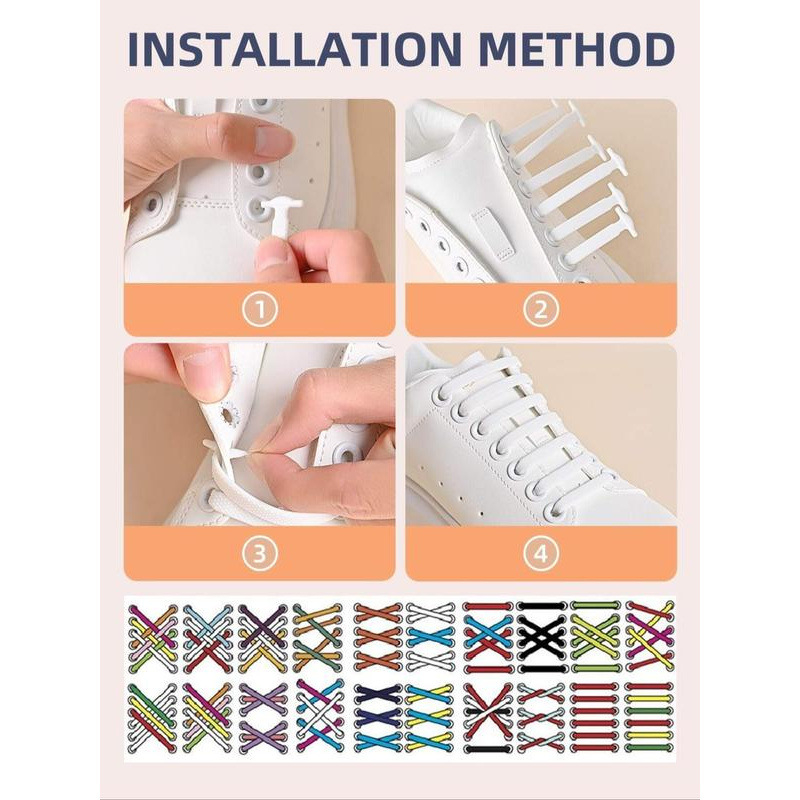 INSTALLATION METHOD

①

②

③

④