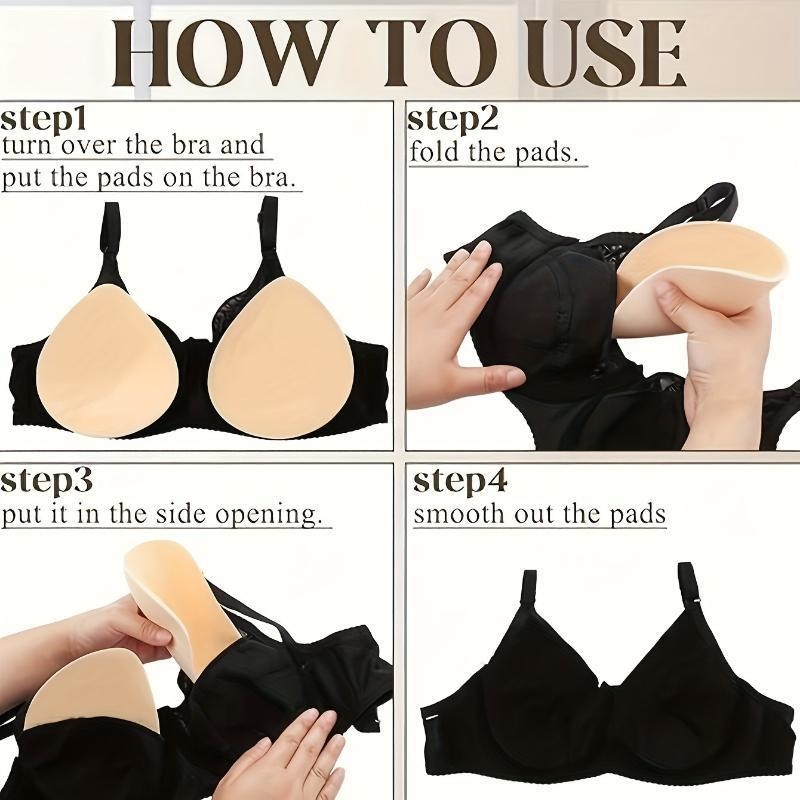 HOW TO USE

step1
turn over the bra and put the pads on the bra.

step2
fold the pads.

step3
put it in the side opening.

step4
smooth out the pads