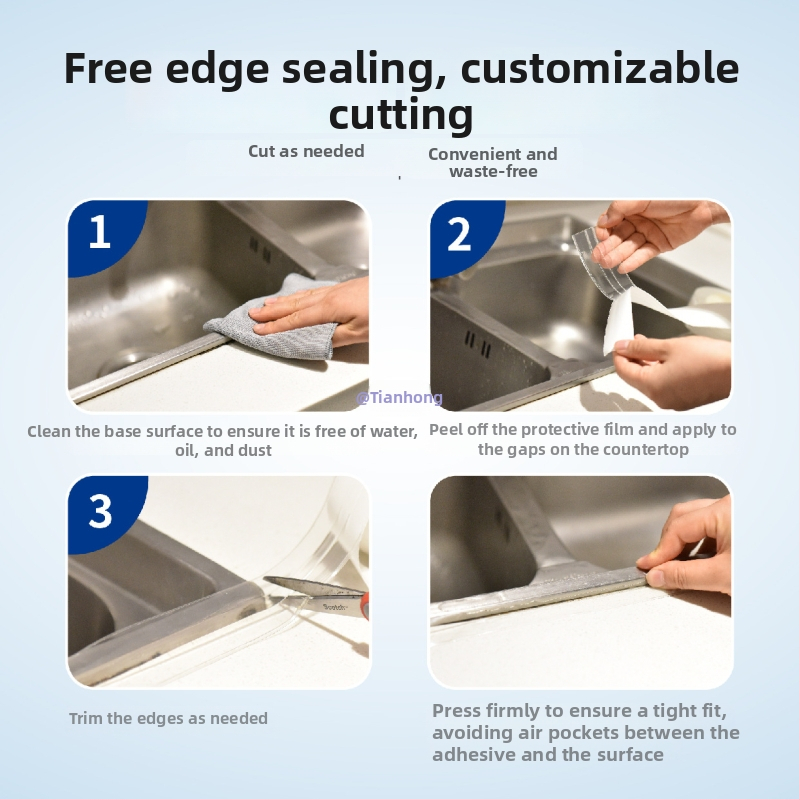 Free edge sealing, customizable cutting

Cut as needed

Convenient and waste-free

1

2

@Tianhong

Clean the base surface to ensure it is free of water, oil, and dust

Peel off the protective film and apply to the gaps on the countertop

3

Scotch

Trim the edges as needed

Press firmly to ensure a tight fit, avoiding air pockets between the adhesive and the surface