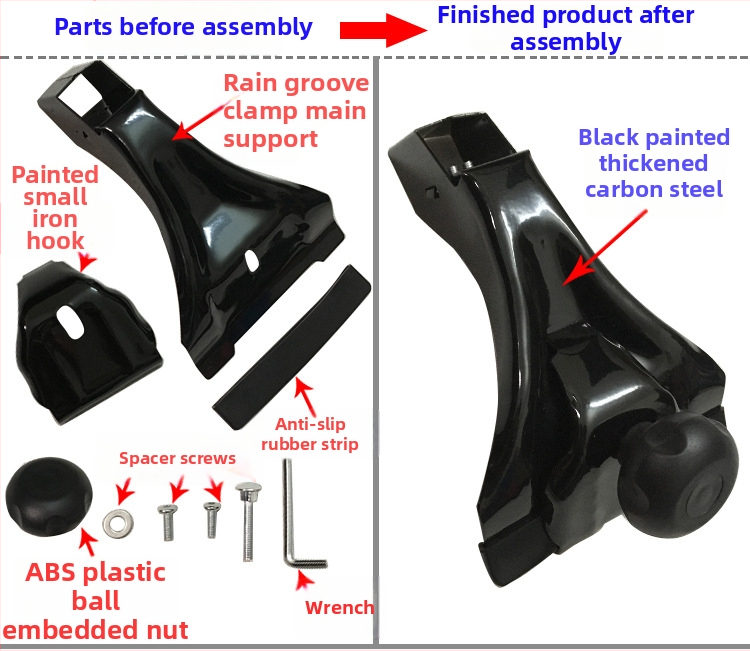 Parts before assembly

Finished product after assembly

Rain groove clamp main support

Painted small iron hook

Anti-slip rubber strip

Spacer screws

ABS plastic ball embedded nut

Wrench

Black painted thickened carbon steel