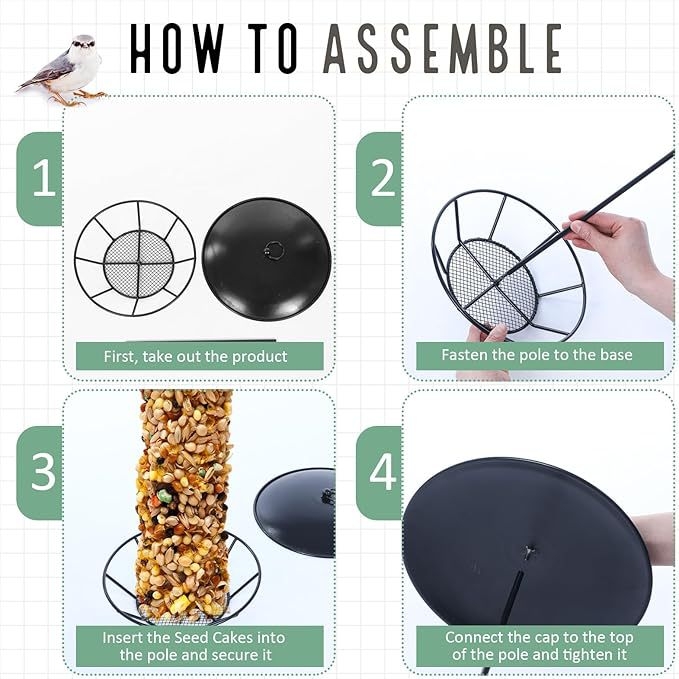 HOW TO ASSEMBLE

1

First, take out the product

2

Fasten the pole to the base

3

Insert the Seed Cakes into the pole and secure it

4

Connect the cap to the top of the pole and tighten it