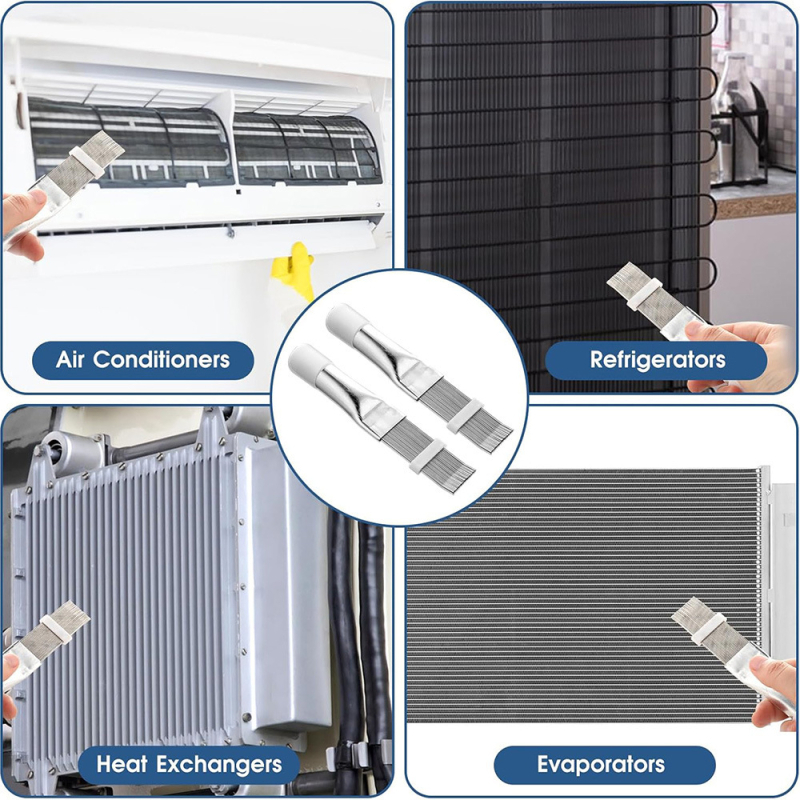 Air Conditioners

Refrigerators

Heat Exchangers

Evaporators