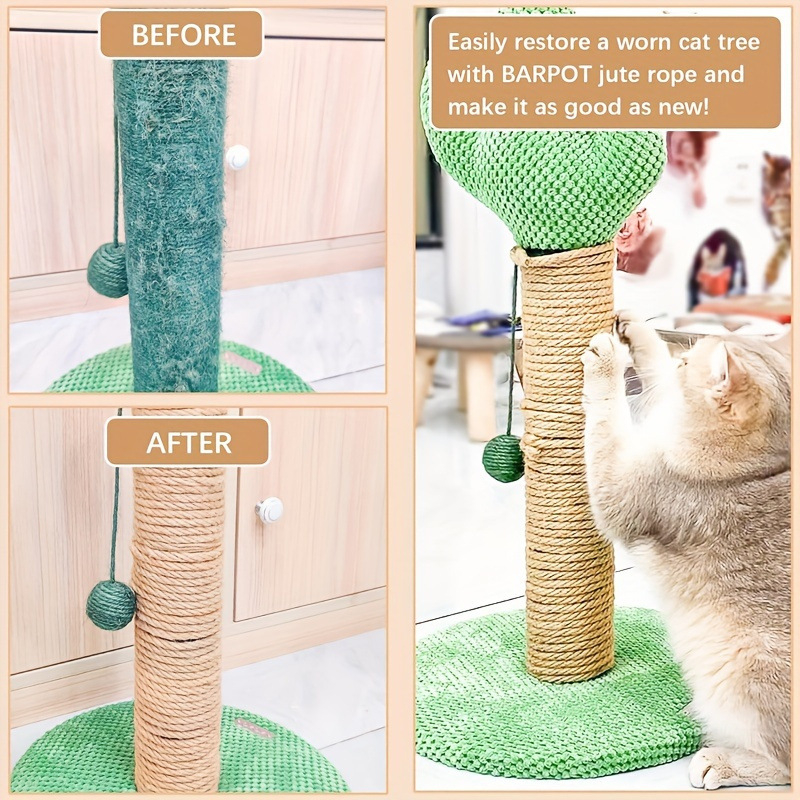 BEFORE

AFTER

Easily restore a worn cat tree with BARPOT jute rope and make it as good as new!