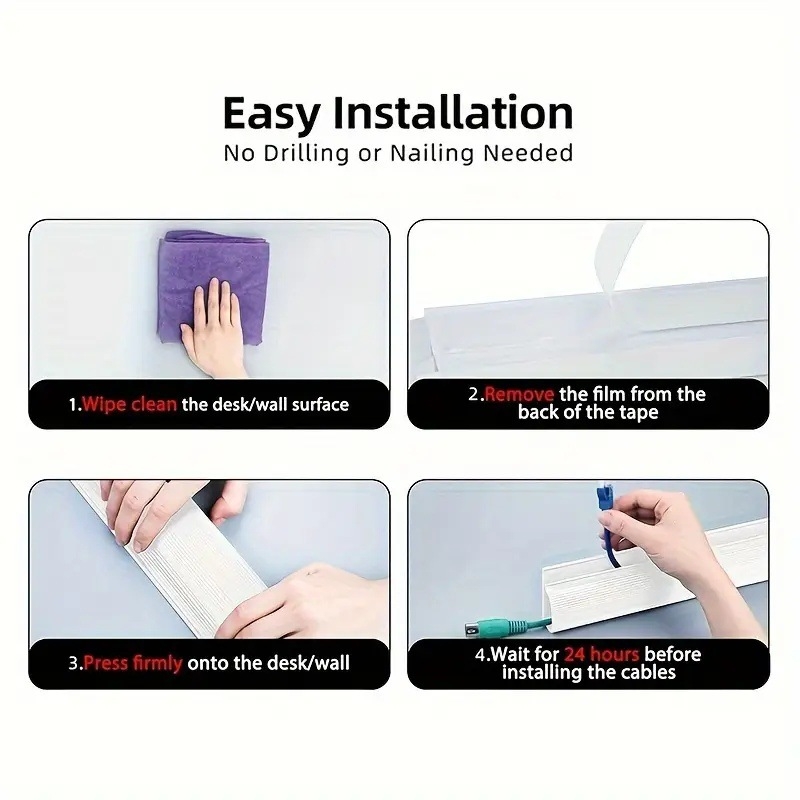 Easy Installation
No Drilling or Nailing Needed

1.Wipe clean the desk/wall surface

2.Remove the film from the back of the tape

3.Press firmly onto the desk/wall

4.Wait for 24 hours before installing the cables