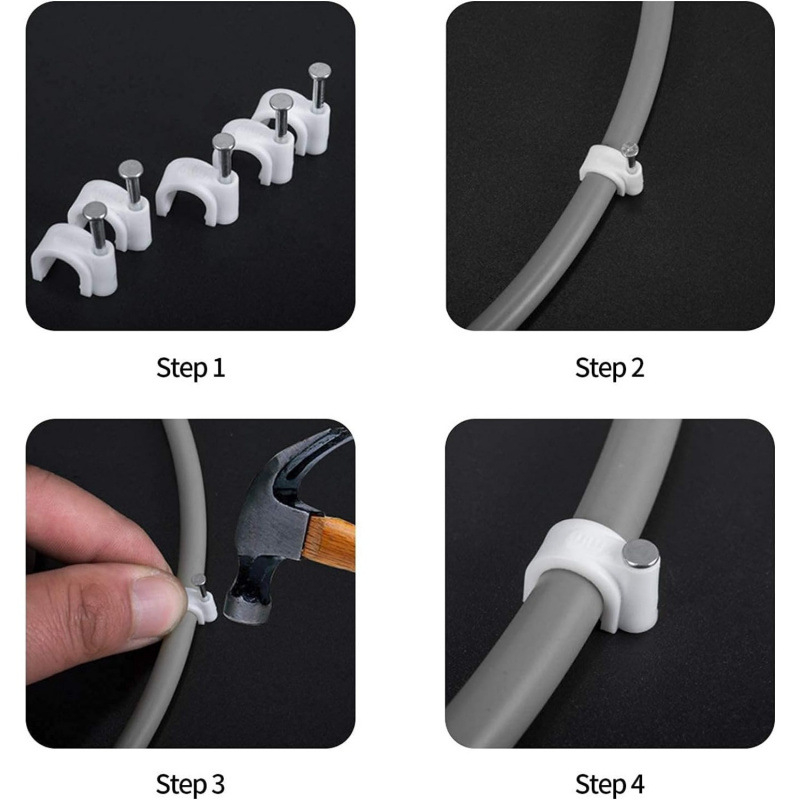 Step 1

Step 2

Step 3

Step 4