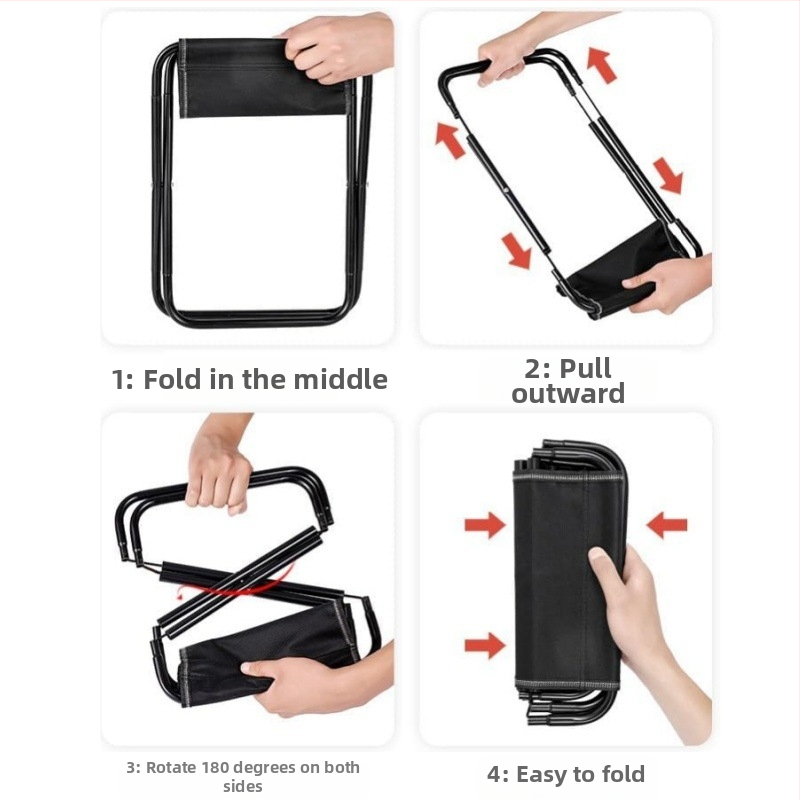 1: Fold in the middle

2: Pull outward

3: Rotate 180 degrees on both sides

4: Easy to fold