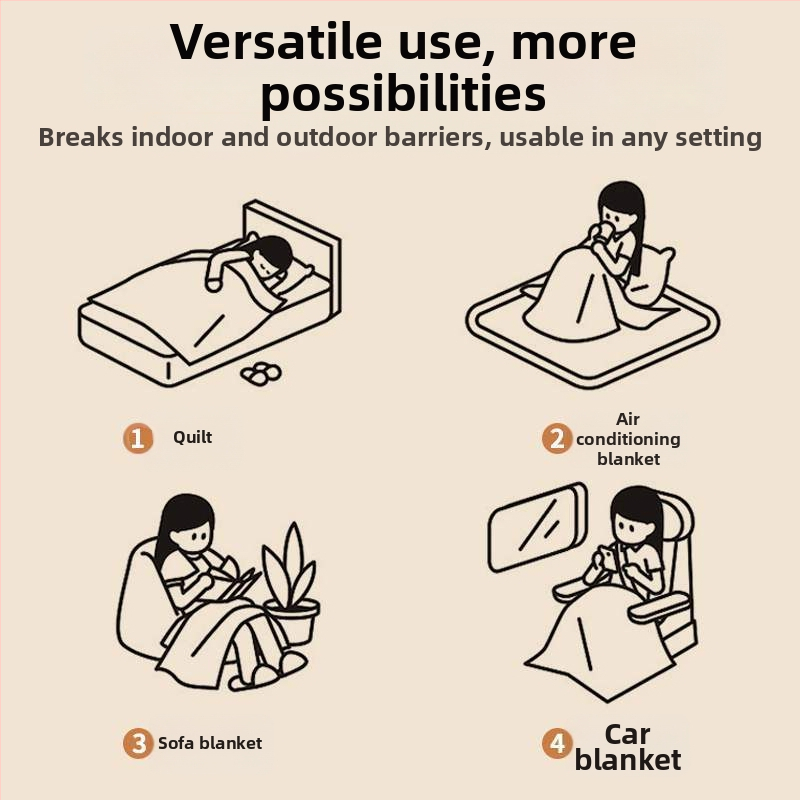 Versatile use, more possibilities

Breaks indoor and outdoor barriers, usable in any setting

1 Quilt

2 Air conditioning blanket

3 Sofa blanket

4 Car blanket