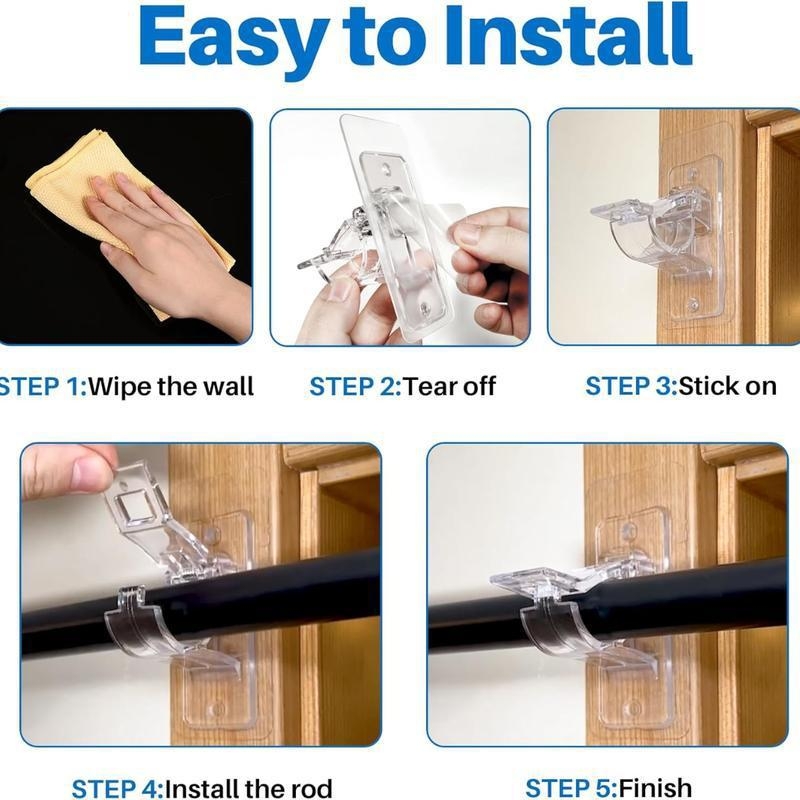 Easy to Install

STEP 1:Wipe the wall

STEP 2:Tear off

STEP 3:Stick on

STEP 4:Install the rod

STEP 5:Finish