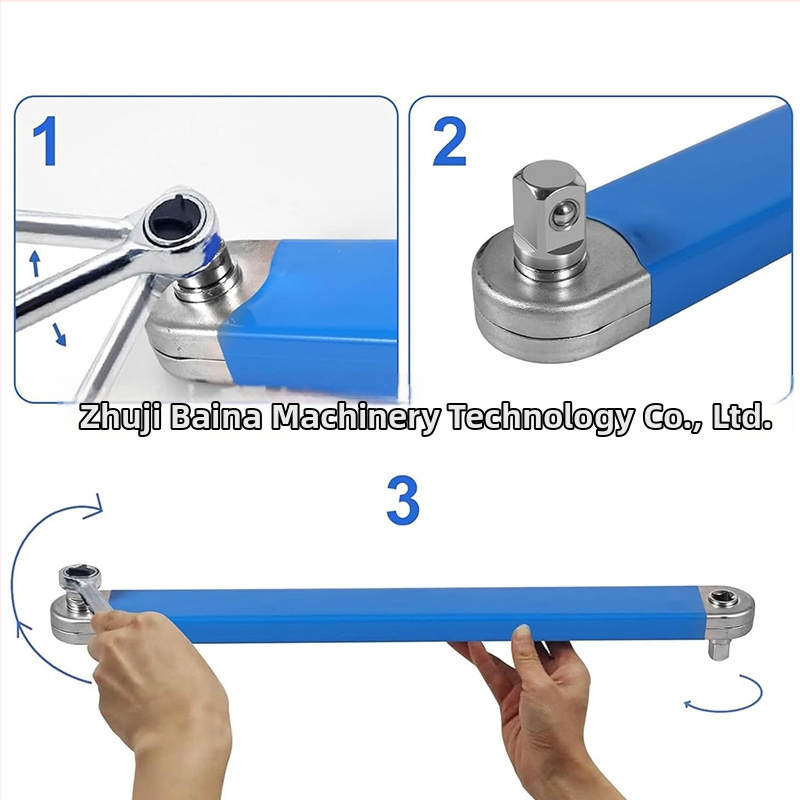 1

2

Zhuji Baina Machinery Technology Co., Ltd.

3