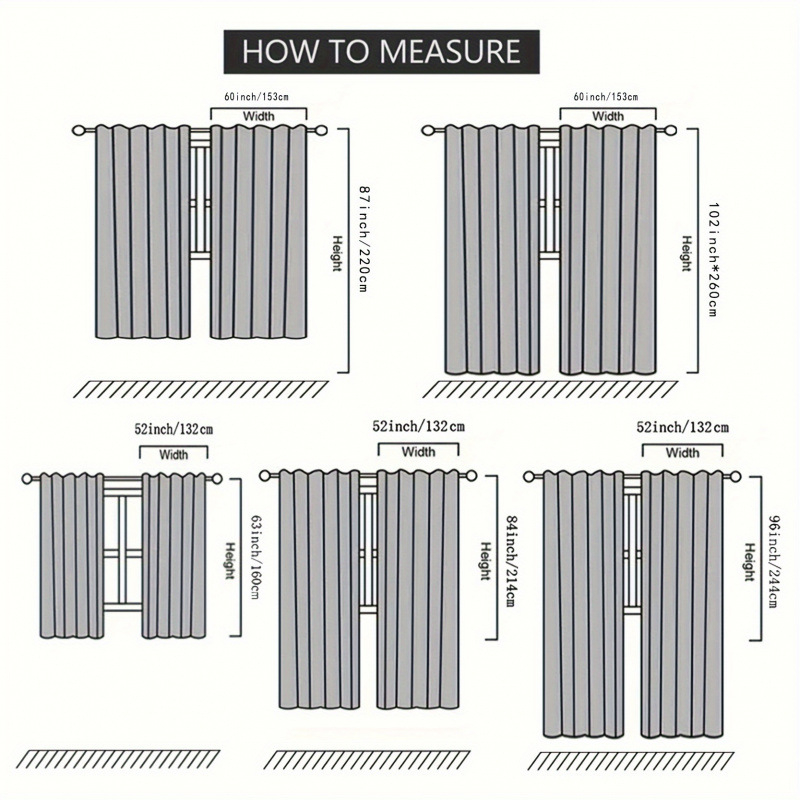 HOW TO MEASURE

60inch/153cm
Width
Height
87inch/220cm

60inch/153cm
Width
Height
102inch*260cm

52inch/132cm
Width
Height
63inch/160cm

52inch/132cm
Width
Height
84inch/214cm

52inch/132cm
Width
Height
96inch/244cm