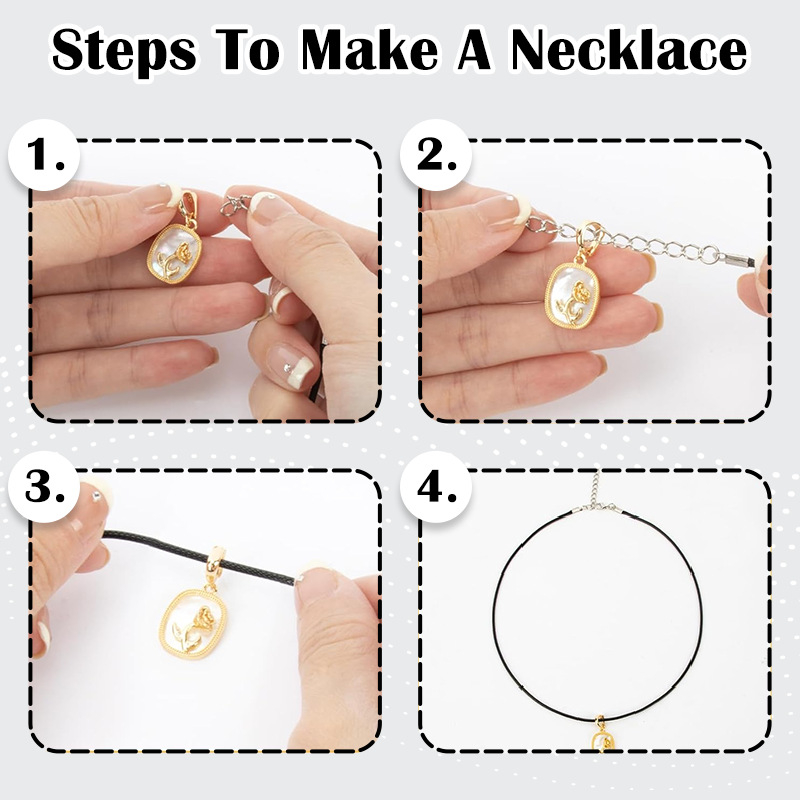 Steps To Make A Necklace

1.

2.

3.

4.