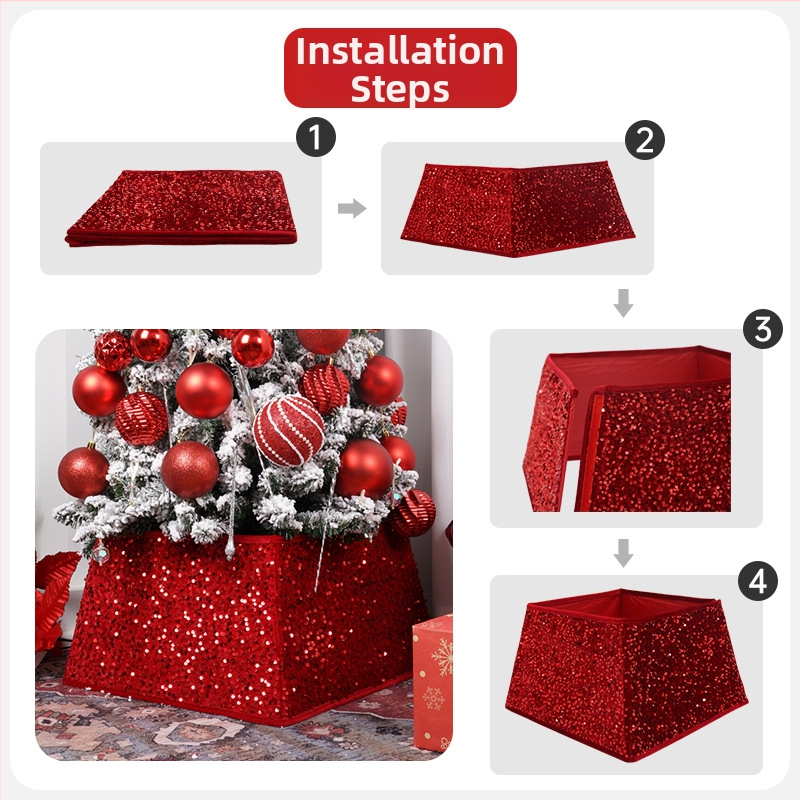 Installation Steps

1

2

3

4