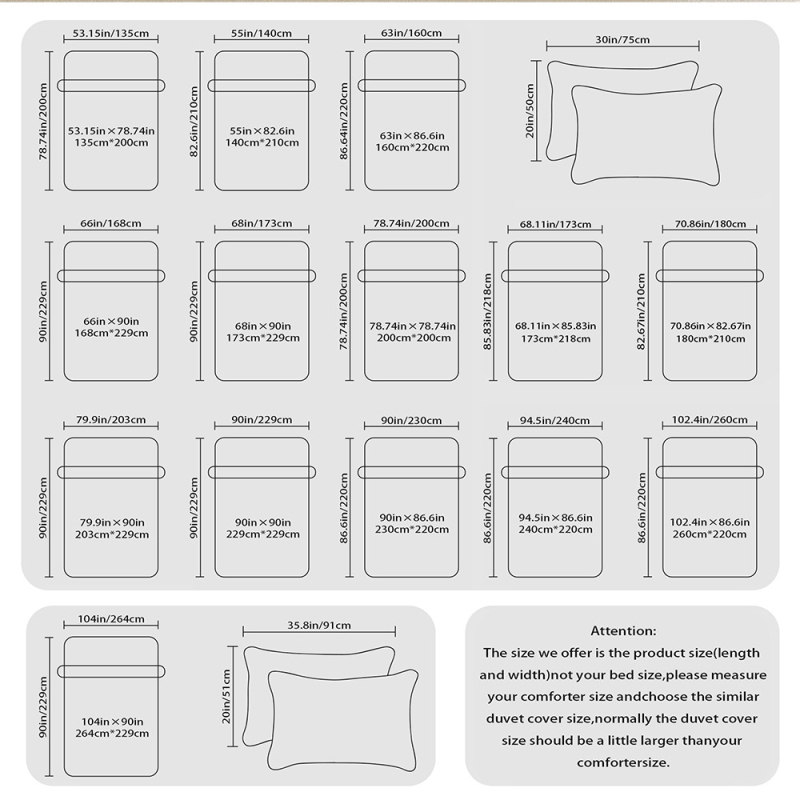 53.15in/135cm
78.74in/200cm
53.15in×78.74in
135cm*200cm

55in/140cm
82.6in/210cm
55in×82.6in
140cm*210cm

63in/160cm
86.64in/220cm
63in×86.6in
160cm*220cm

30in/75cm
20in/50cm

66in/168cm
90in/229cm
66in×90in
168cm*229cm

68in/173cm
90in/229cm
68in×90in
173cm*229cm

78.74in/200cm
78.74in/200cm
78.74in×78.74in
200cm*200cm

68.11in/173cm
85.83in/218cm
68.11in×85.83in
173cm*218cm

70.86in/180cm
82.67in/210cm
70.86in×82.67in
180cm*210cm

79.9in/203cm
90in/229cm
79.9in×90in
203cm*229cm

90in/229cm
90in/229cm
90in×90in
229cm*229cm

90in/230cm
86.6in/220cm
90in×86.6in
230cm*220cm

94.5in/240cm
86.6in/220cm
94.5in×86.6in
240cm*220cm

102.4in/260cm
86.6in/220cm
102.4in×86.6in
260cm*220cm

104in/264cm
90in/229cm
104in×90in
264cm*229cm

35.8in/91cm
20in/51cm

Attention:
The size we offer is the product size(length and width)not your bed size,please measure your comforter size andchoose the similar duvet cover size,normally the duvet cover size should be a little larger thanyour comfortersize.