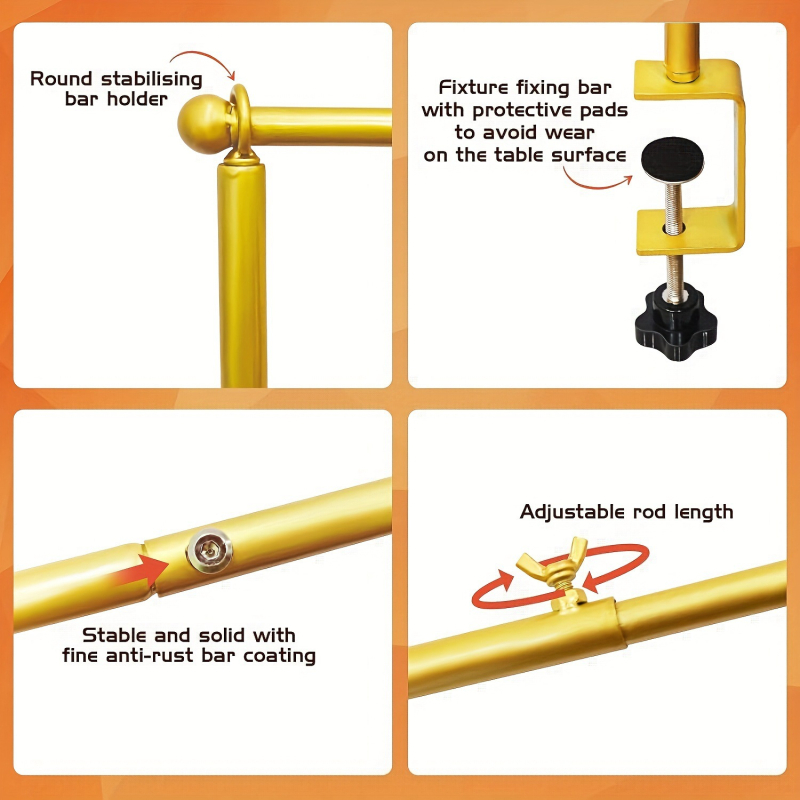 Round stabilising bar holder

Fixture fixing bar with protective pads to avoid wear on the table surface

Stable and solid with fine anti-rust bar coating

Adjustable rod length