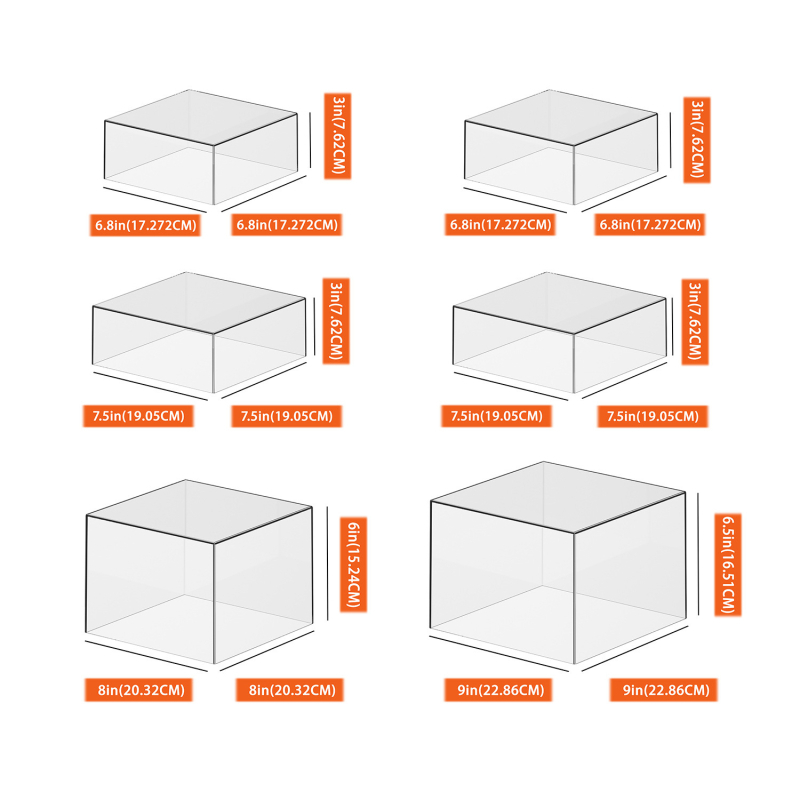 3in(7.62CM)
6.8in(17.272CM) 6.8in(17.272CM)

3in(7.62CM)
6.8in(17.272CM) 6.8in(17.272CM)

3in(7.62CM)
7.5in(19.05CM) 7.5in(19.05CM)

3in(7.62CM)
7.5in(19.05CM) 7.5in(19.05CM)

6in(15.24CM)
8in(20.32CM) 8in(20.32CM)

6.5in(16.51CM)
9in(22.86CM) 9in(22.86CM)