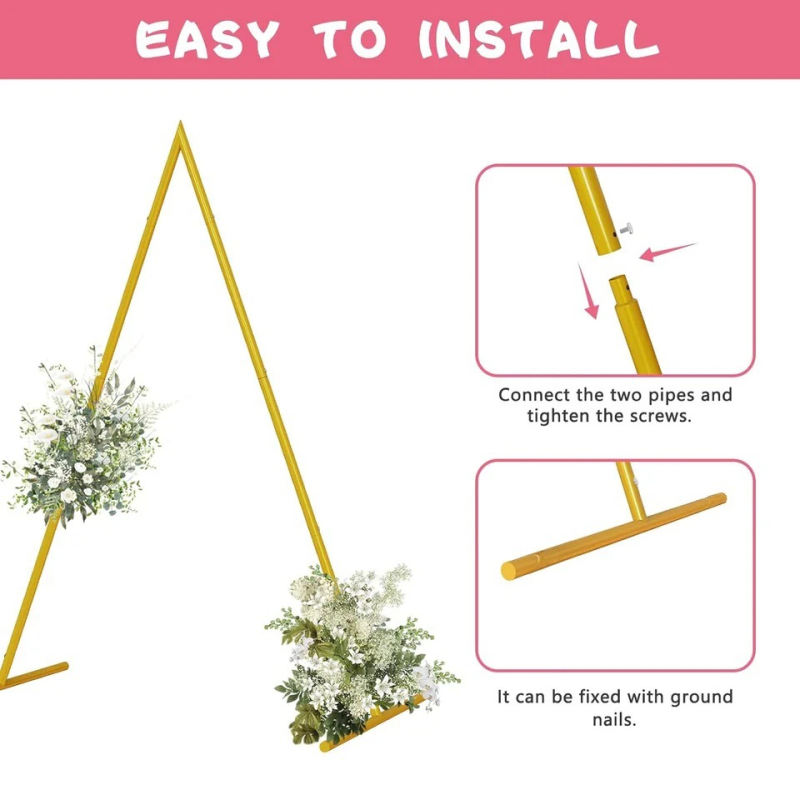 EASY TO INSTALL

Connect the two pipes and tighten the screws.

It can be fixed with ground nails.