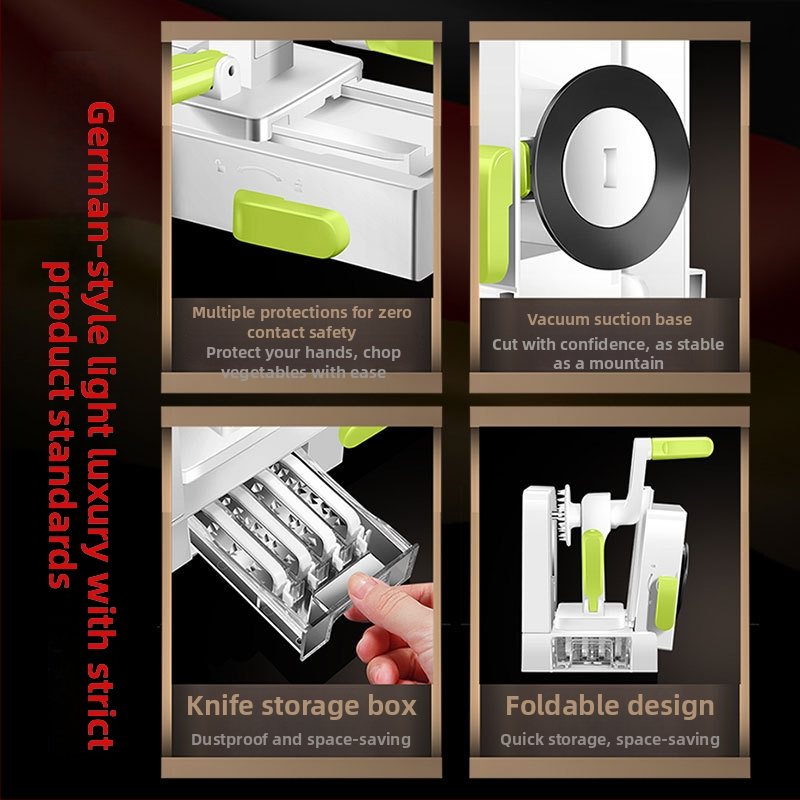 German-style light luxury with strict product standards

Multiple protections for zero contact safety
Protect your hands, chop vegetables with ease

Vacuum suction base
Cut with confidence, as stable as a mountain

Knife storage box
Dustproof and space-saving

Foldable design
Quick storage, space-saving