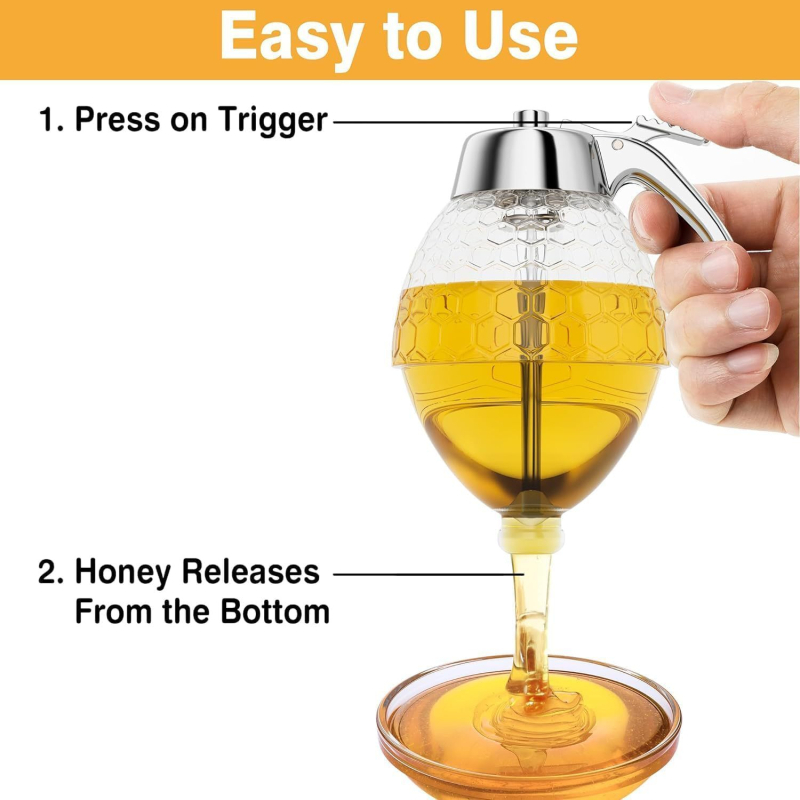 Easy to Use

1. Press on Trigger

2. Honey Releases From the Bottom