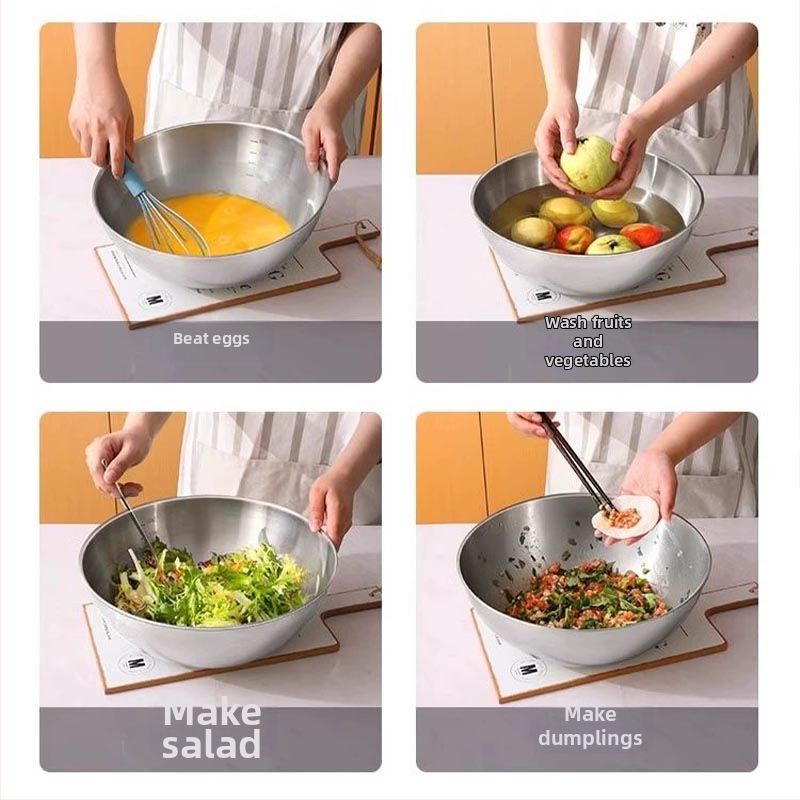 Beat eggs

Wash fruits and vegetables

Make salad

Make dumplings