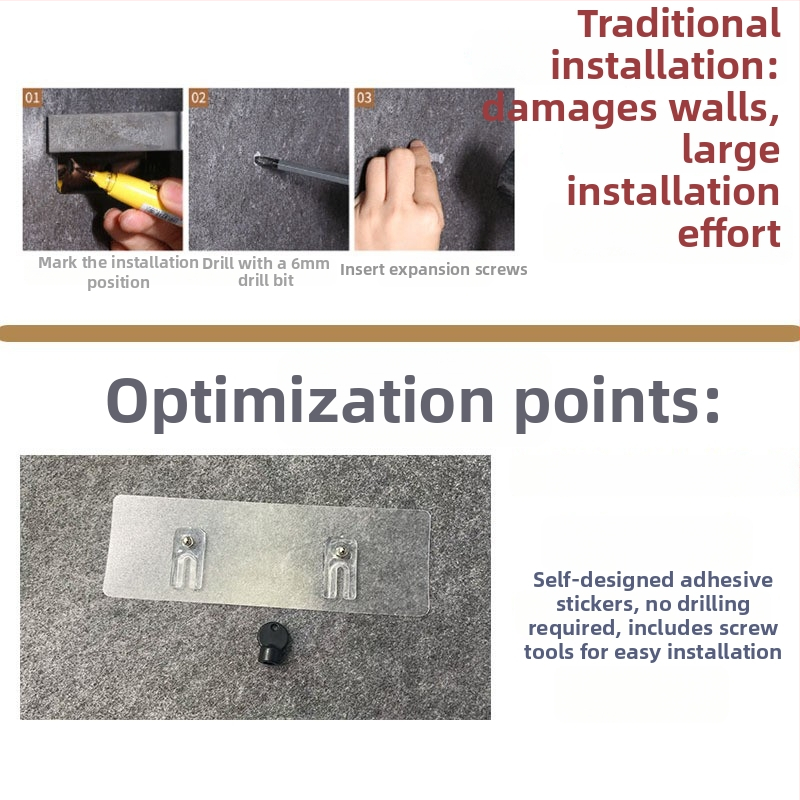 Traditional installation: damages walls, large installation effort

01

02

03

Mark the installation position

Drill with a 6mm drill bit

Insert expansion screws

Optimization points:

Self-designed adhesive stickers, no drilling required, includes screw tools for easy installation