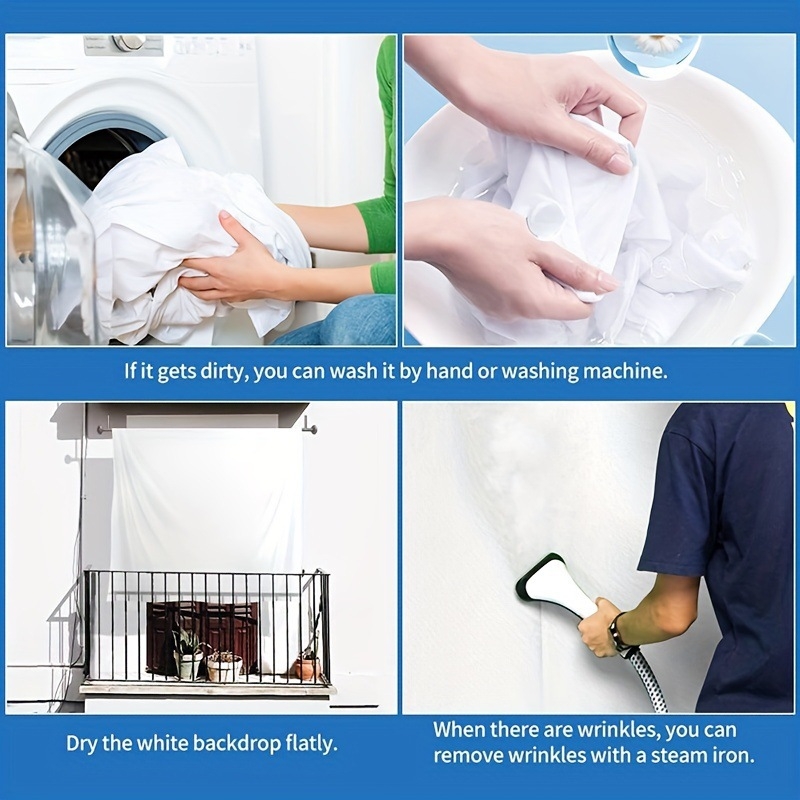 If it gets dirty, you can wash it by hand or washing machine.

Dry the white backdrop flatly.

When there are wrinkles, you can remove wrinkles with a steam iron.