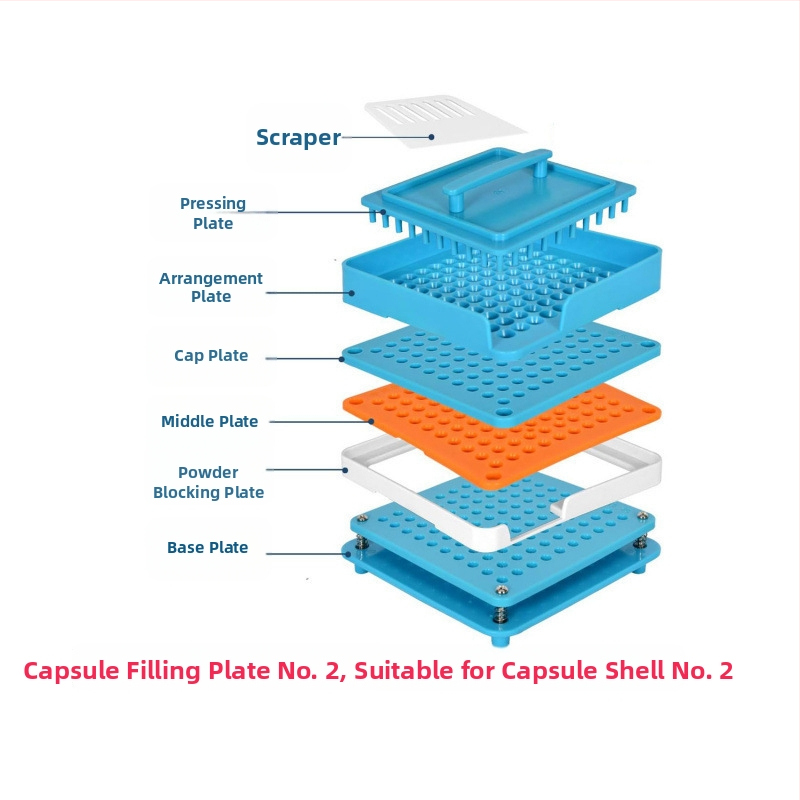 Scraper

Pressing Plate

Arrangement Plate

Cap Plate

Middle Plate

Powder Blocking Plate

Base Plate

Capsule Filling Plate No. 2, Suitable for Capsule Shell No. 2