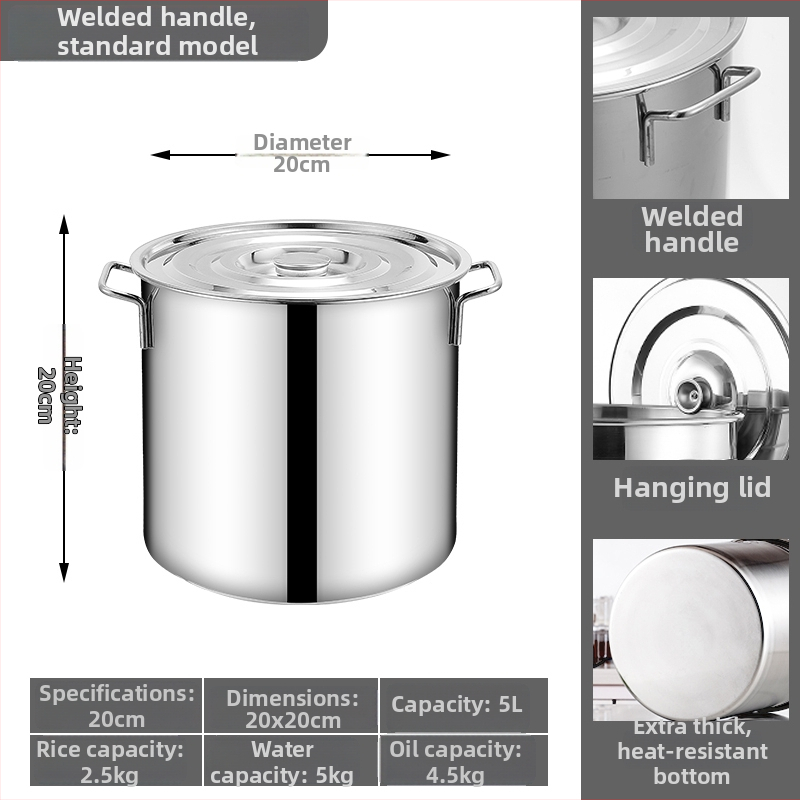 Welded handle, standard model

Diameter 20cm

Height: 20cm

| Specifications: 20cm | Dimensions: 20x20cm | Capacity: 5L |
|---|---|---|
| Rice capacity: 2.5kg | Water capacity: 5kg | Oil capacity: 4.5kg |

Welded handle

Hanging lid

Extra thick, heat-resistant bottom