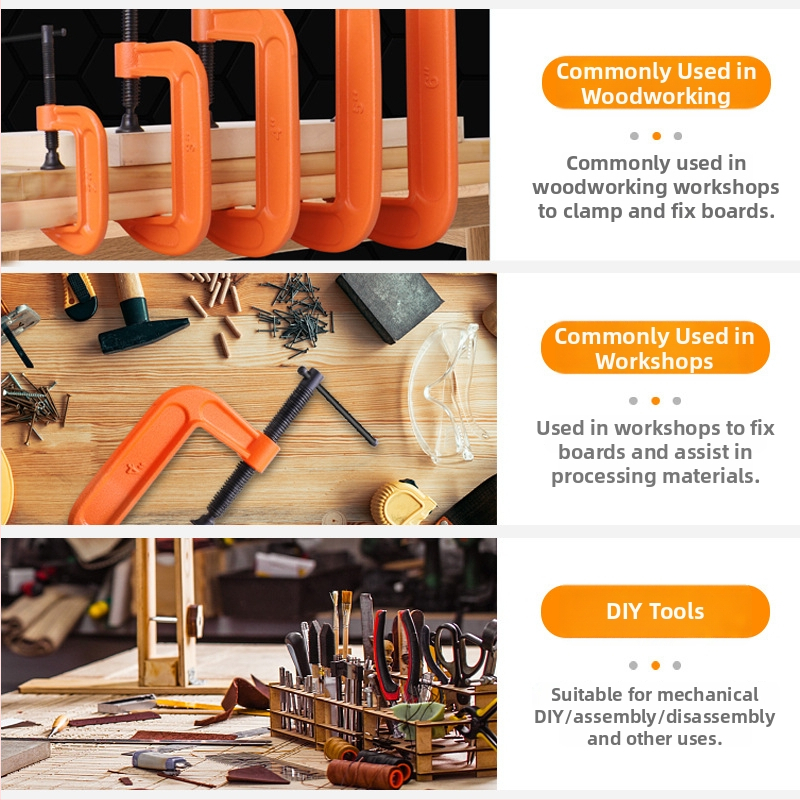 Commonly Used in Woodworking

Commonly used in woodworking workshops to clamp and fix boards.

Commonly Used in Workshops

Used in workshops to fix boards and assist in processing materials.

DIY Tools

Suitable for mechanical DIY/assembly/disassembly and other uses.