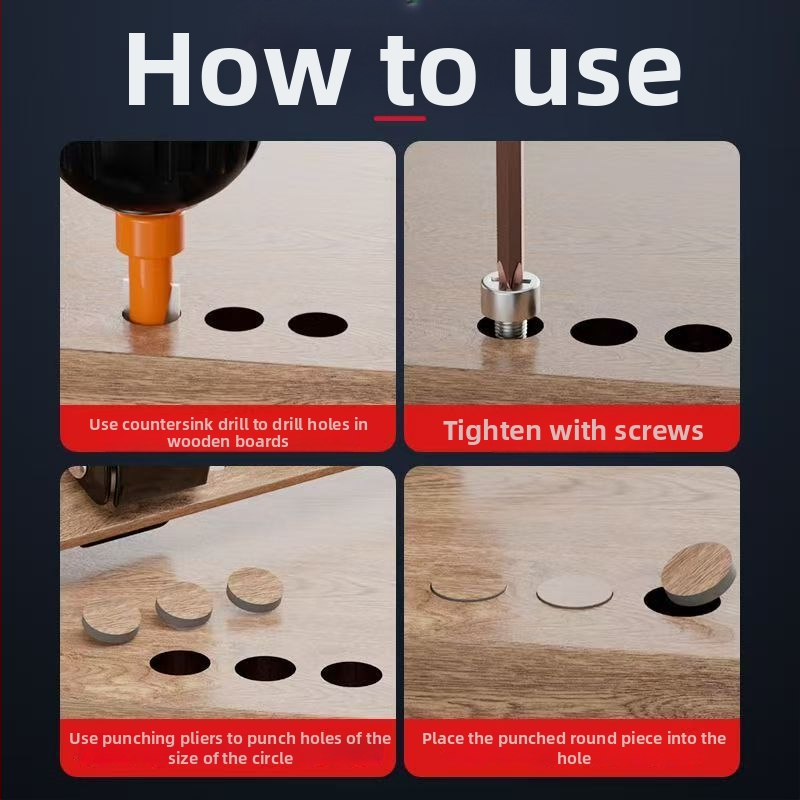 How to use

Use countersink drill to drill holes in wooden boards

Tighten with screws

Use punching pliers to punch holes of the size of the circle

Place the punched round piece into the hole