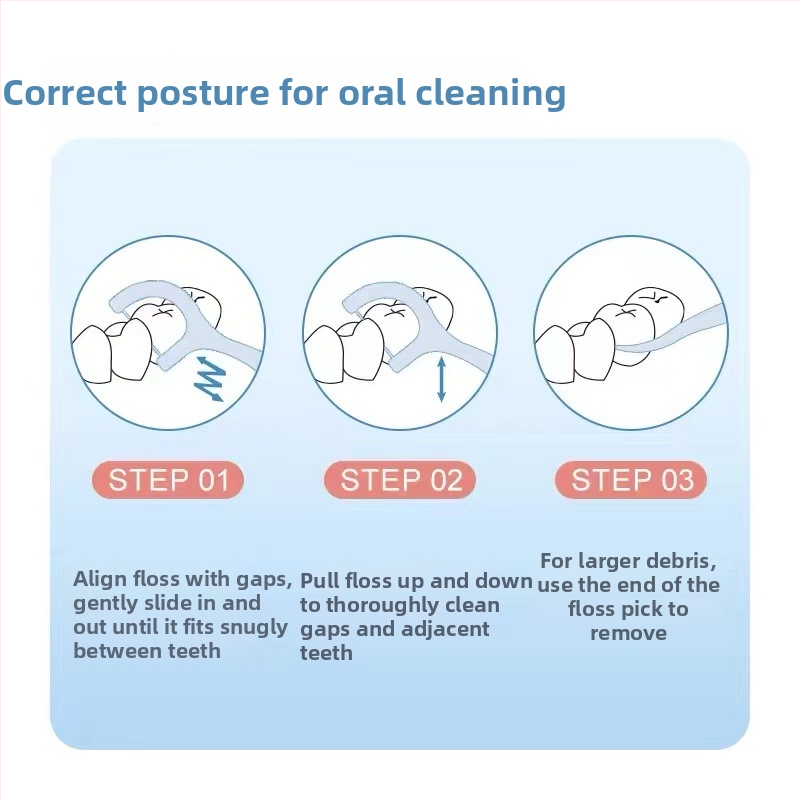 Correct posture for oral cleaning

STEP 01

Align floss with gaps, gently slide in and out until it fits snugly between teeth

STEP 02

Pull floss up and down to thoroughly clean gaps and adjacent teeth

STEP 03

For larger debris, use the end of the floss pick to remove