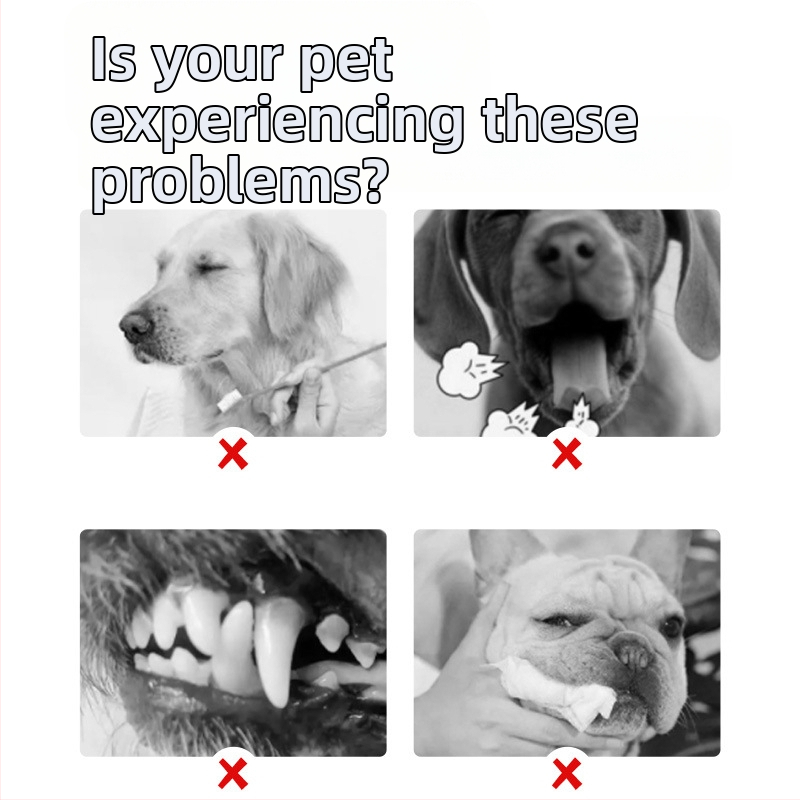 Is your pet experiencing these problems?