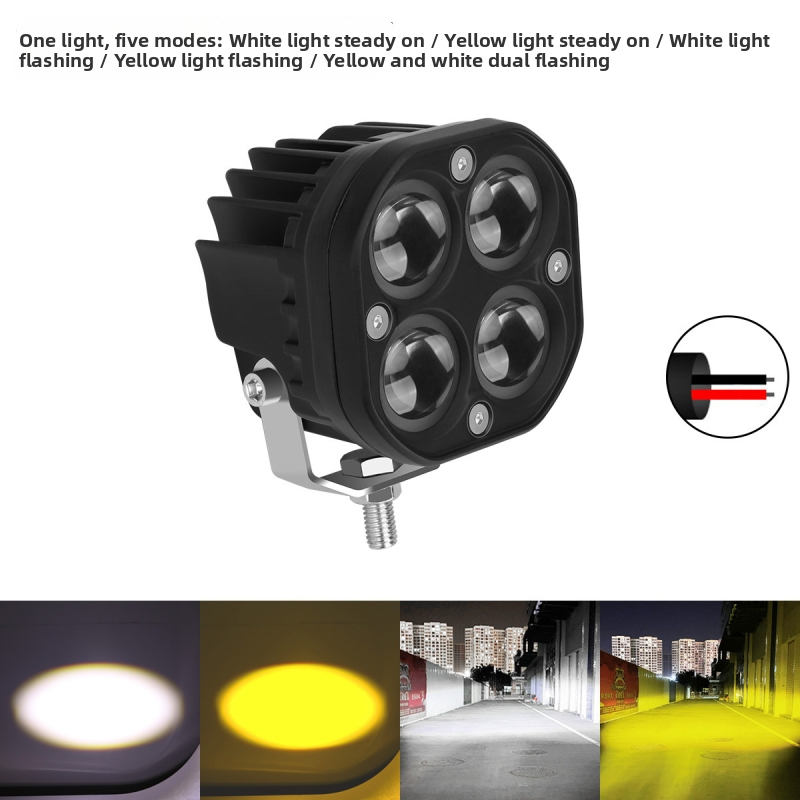 One light, five modes: White light steady on / Yellow light steady on / White light flashing / Yellow light flashing / Yellow and white dual flashing