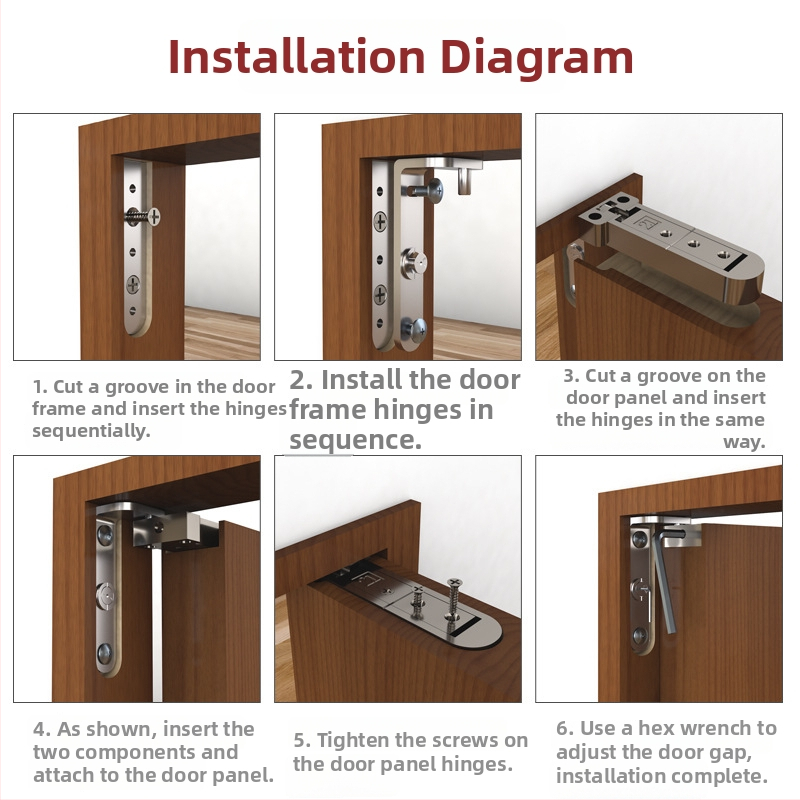 Installation Diagram

1. Cut a groove in the door frame and insert the hinges sequentially.

2. Install the door frame hinges in sequence.

3. Cut a groove on the door panel and insert the hinges in the same way.

4. As shown, insert the two components and attach to the door panel.

5. Tighten the screws on the door panel hinges.

6. Use a hex wrench to adjust the door gap, installation complete.