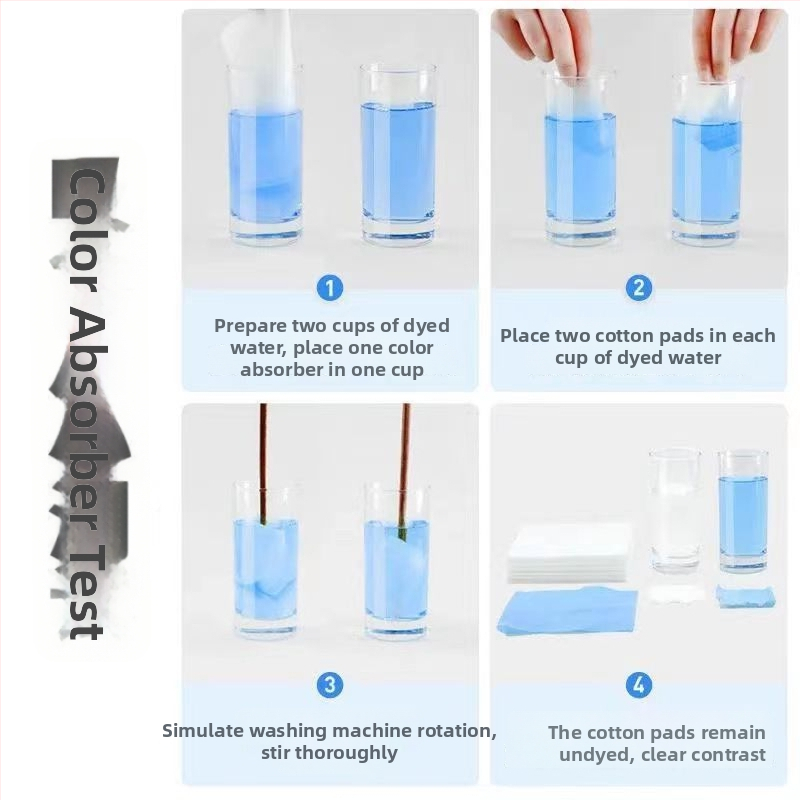 Color Absorber Test

1
Prepare two cups of dyed water, place one color absorber in one cup

2
Place two cotton pads in each cup of dyed water

3
Simulate washing machine rotation, stir thoroughly

4
The cotton pads remain undyed, clear contrast