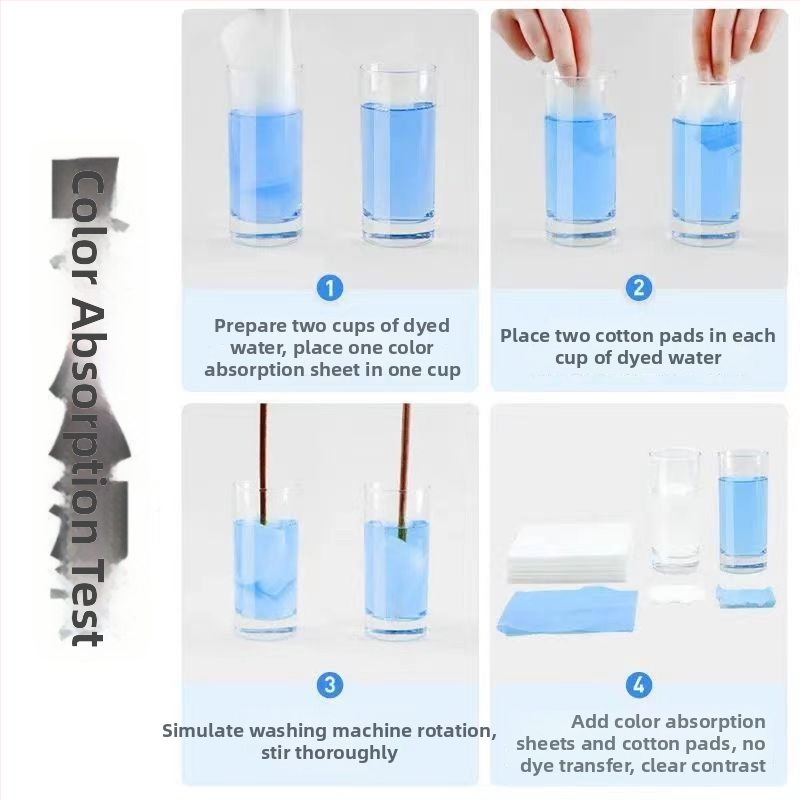 Color Absorption Test

1

Prepare two cups of dyed water, place one color absorption sheet in one cup

2

Place two cotton pads in each cup of dyed water

3

Simulate washing machine rotation, stir thoroughly

4

Add color absorption sheets and cotton pads, no dye transfer, clear contrast