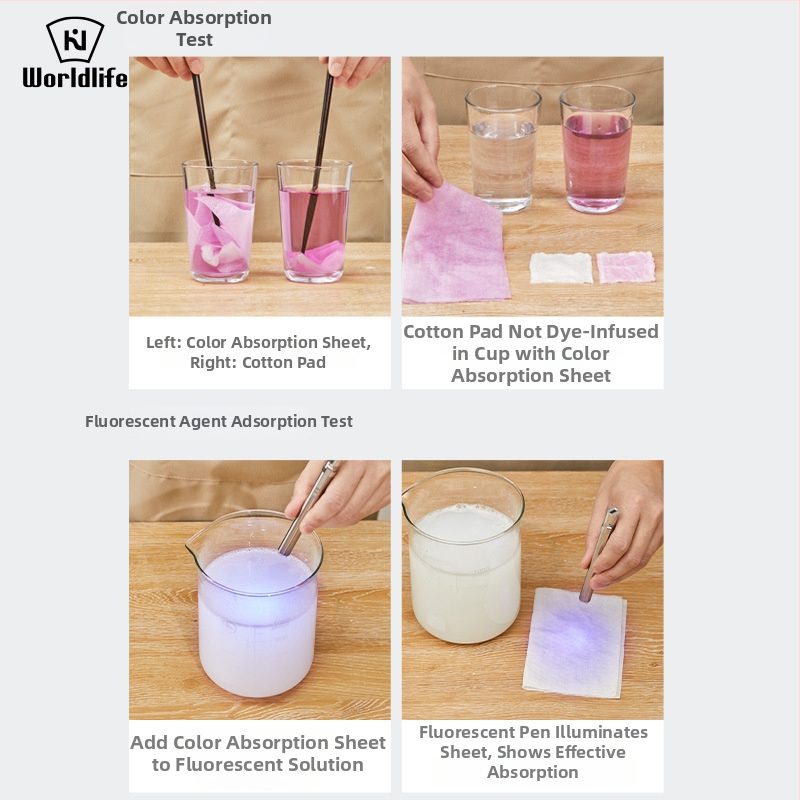 Worldlife

Color Absorption Test

Left: Color Absorption Sheet, Right: Cotton Pad

Cotton Pad Not Dye-Infused in Cup with Color Absorption Sheet

Fluorescent Agent Adsorption Test

Add Color Absorption Sheet to Fluorescent Solution

Fluorescent Pen Illuminates Sheet, Shows Effective Absorption