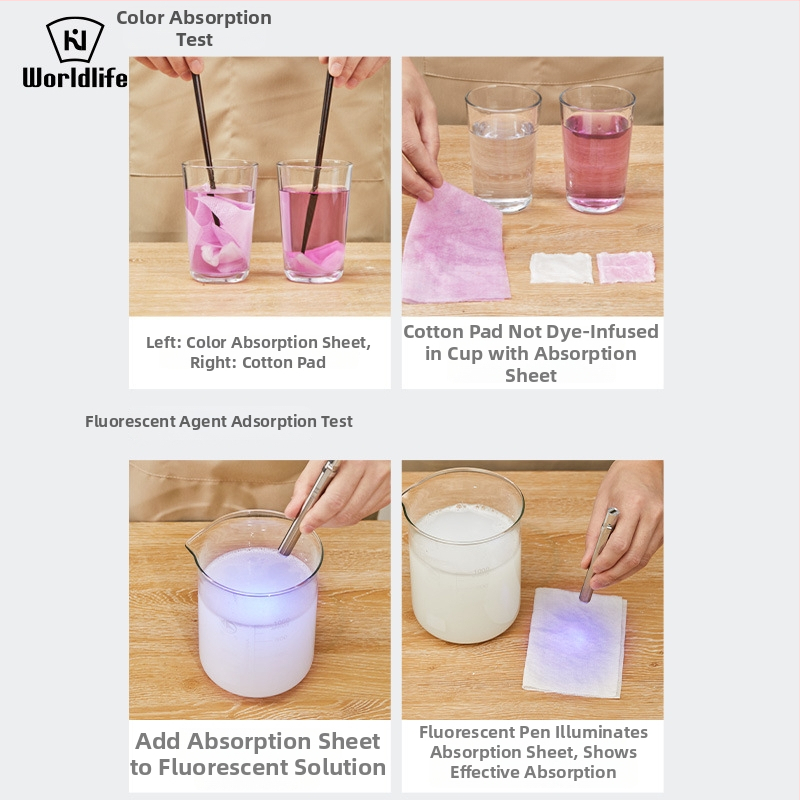 Worldlife

Color Absorption Test

Left: Color Absorption Sheet, Right: Cotton Pad

Cotton Pad Not Dye-Infused in Cup with Absorption Sheet

Fluorescent Agent Adsorption Test

Add Absorption Sheet to Fluorescent Solution

Fluorescent Pen Illuminates Absorption Sheet, Shows Effective Absorption