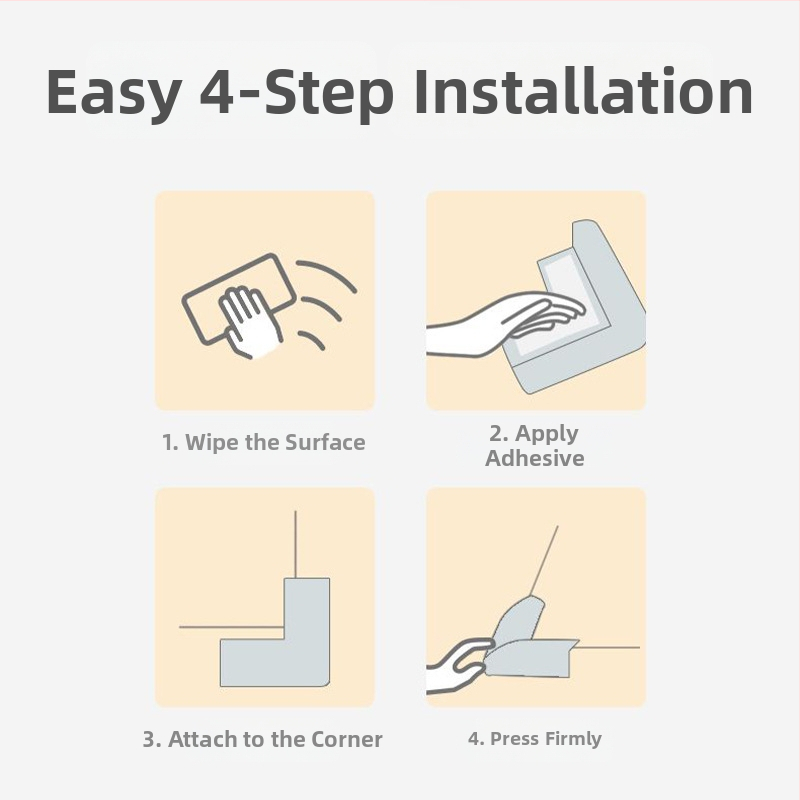 Easy 4-Step Installation

1. Wipe the Surface

2. Apply Adhesive

3. Attach to the Corner

4. Press Firmly