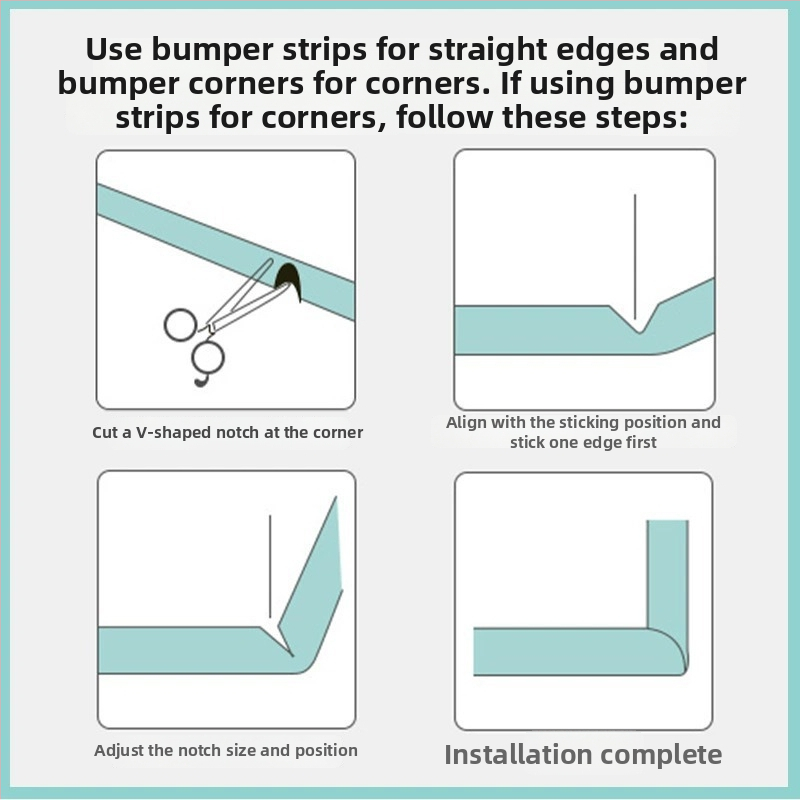 Use bumper strips for straight edges and bumper corners for corners. If using bumper strips for corners, follow these steps:

Cut a V-shaped notch at the corner

Align with the sticking position and stick one edge first

Adjust the notch size and position

Installation complete