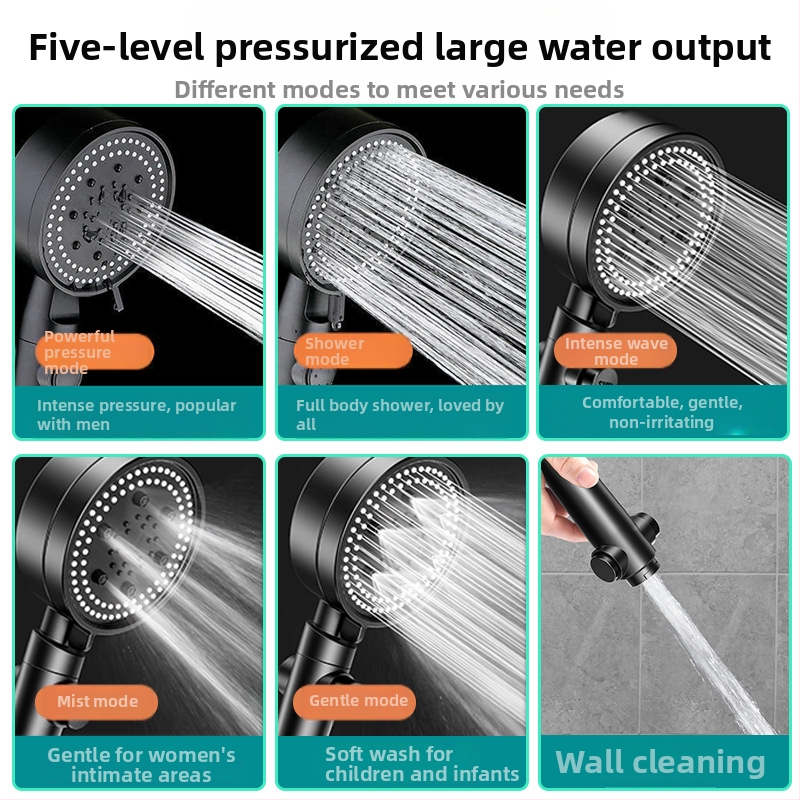 Five-level pressurized large water output

Different modes to meet various needs

Powerful pressure mode

Intense pressure, popular with men

Shower mode

Full body shower, loved by all

Intense wave mode

Comfortable, gentle, non-irritating

Mist mode

Gentle for women's intimate areas

Gentle mode

Soft wash for children and infants

Wall cleaning